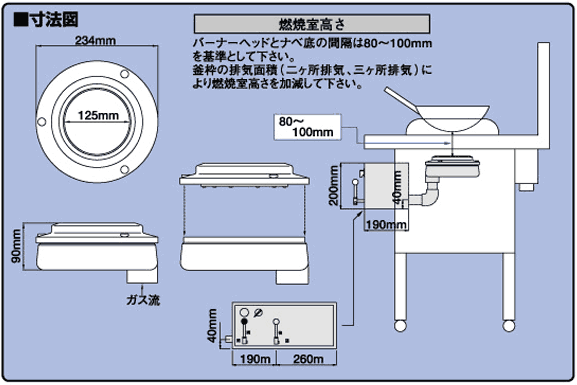 ■寸法図

燃焼室高さ

バーナーヘッドとナベ底の間隔は80～100mmを基準として下さい。
釜枠の排気面積（二ヶ所排気、三ヶ所排気）により燃焼室高さを加減して下さい。

234mm

125mm

80～100mm

200mm

40mm

190mm

90mm

ガス流

40mm

190m

260m